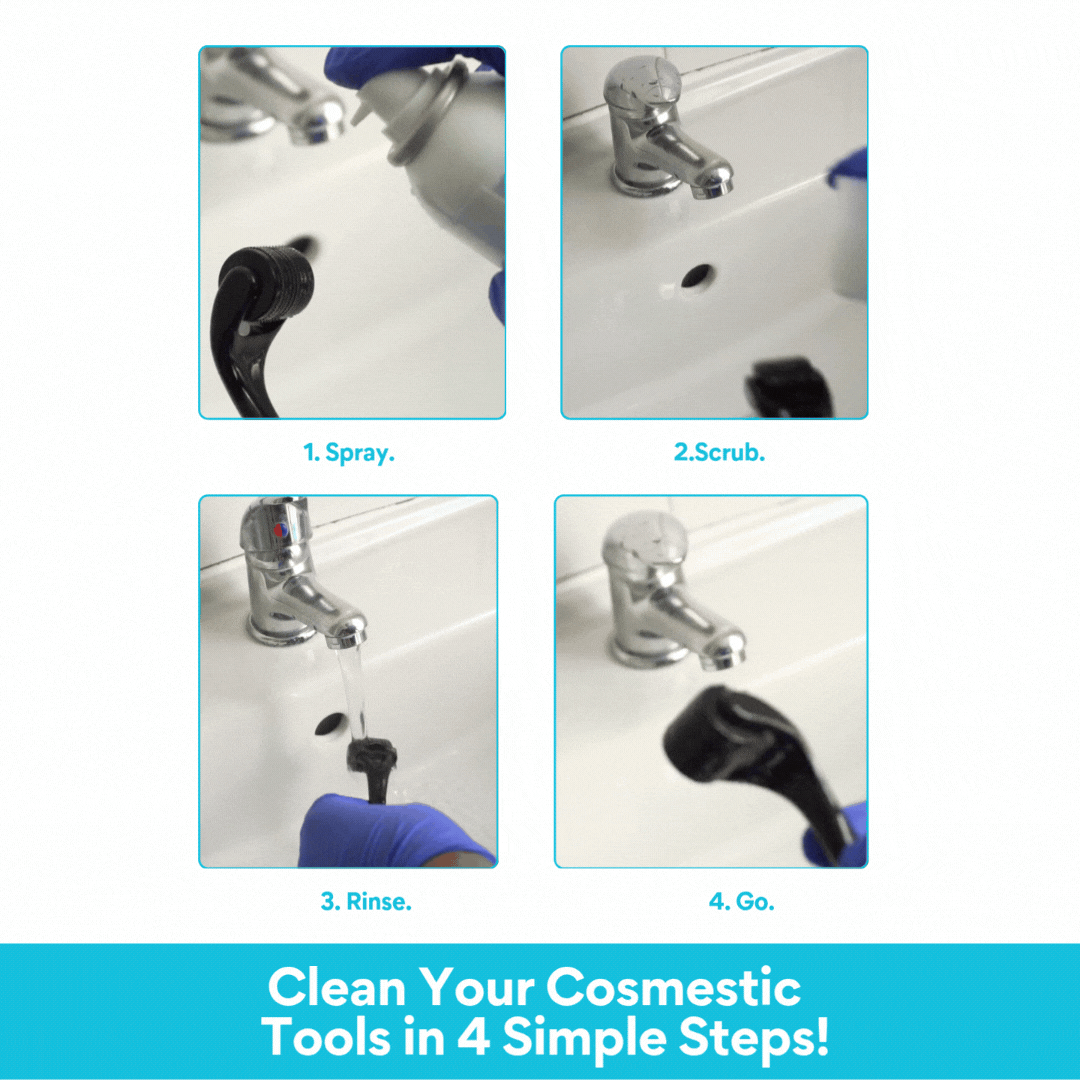 1. Spray.

2.Scrub.

3. Rinse.

4. Go.

Clean Your Cosmestic Tools in 4 Simple Steps!